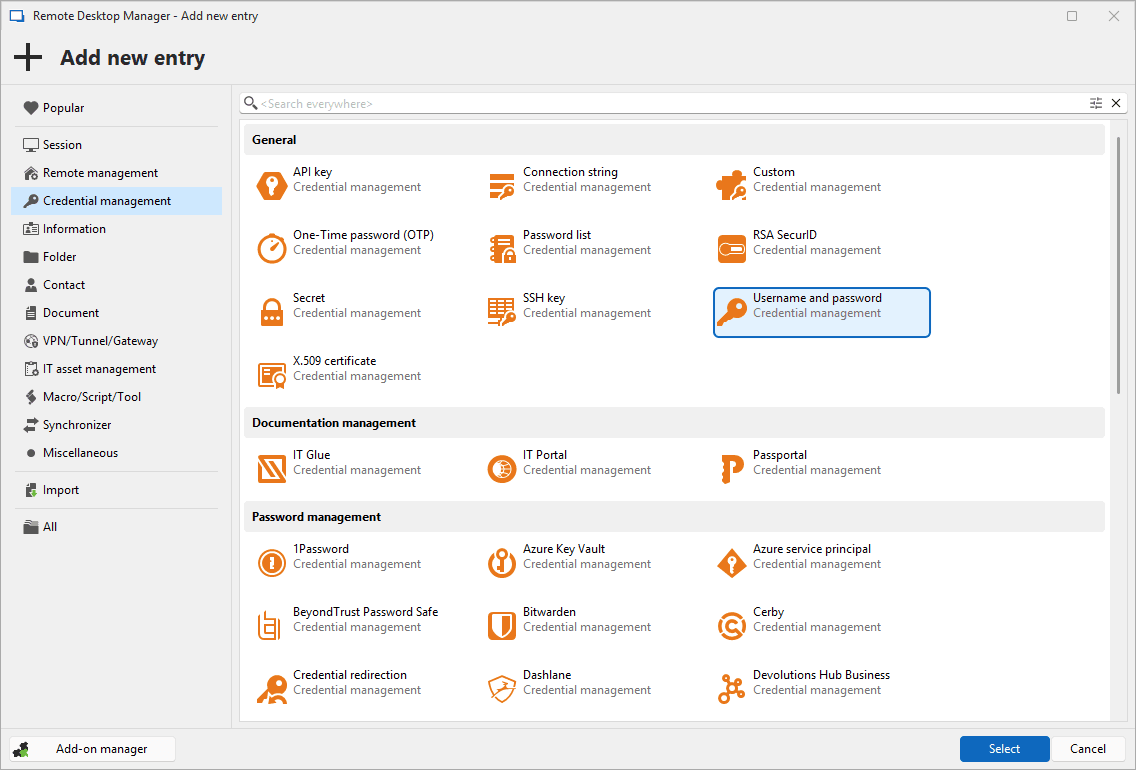 Remote Desktop Manager - Add new entry

Add new entry

Popular
Session
Remote management
Credential management
Information
Folder
Contact
Document
VPN/Tunnel/Gateway
IT asset management
Macro/Script/Tool
Synchronizer
Miscellaneous
Import
All

<Search everywhere>

General

API key
Credential management
Connection string
Credential management
Custom
Credential management
One-Time password (OTP)
Credential management
Password list
Credential management
RSA SecurID
Credential management
Secret
Credential management
SSH key
Credential management
Username and password
Credential management
X.509 certificate
Credential management

Documentation management

IT Glue
Credential management
IT Portal
Credential management
Passportal
Credential management

Password management

1Password
Credential management
Azure Key Vault
Credential management
Azure service principal
Credential management
BeyondTrust Password Safe
Credential management
Bitwarden
Credential management
Cerby
Credential management
Credential redirection
Credential management
Dashlane
Credential management
Devolutions Hub Business
Credential management

Add-on manager
Select
Cancel