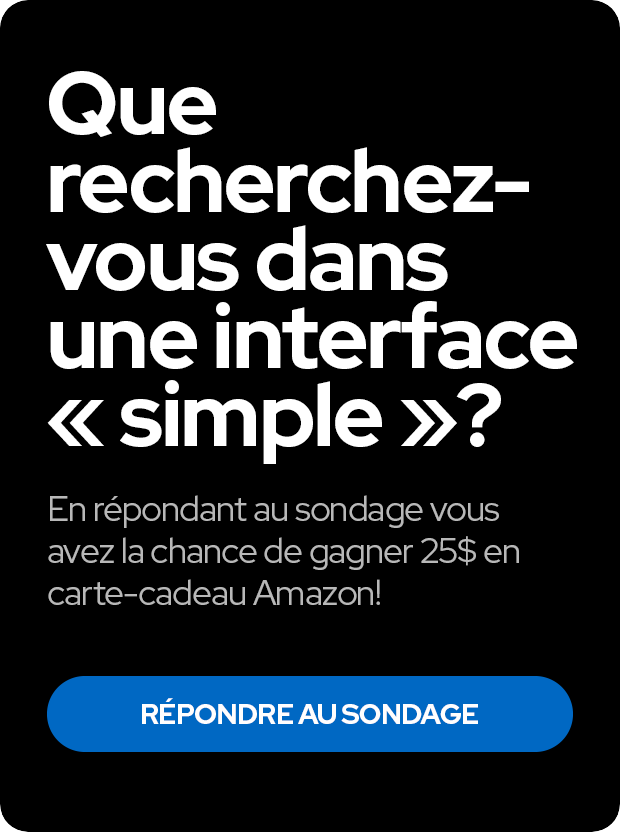 Que recherchez-vous dans une interface « simple »?

En répondant au sondage vous avez la chance de gagner 25$ en carte-cadeau Amazon!

RÉPONDRE AU SONDAGE